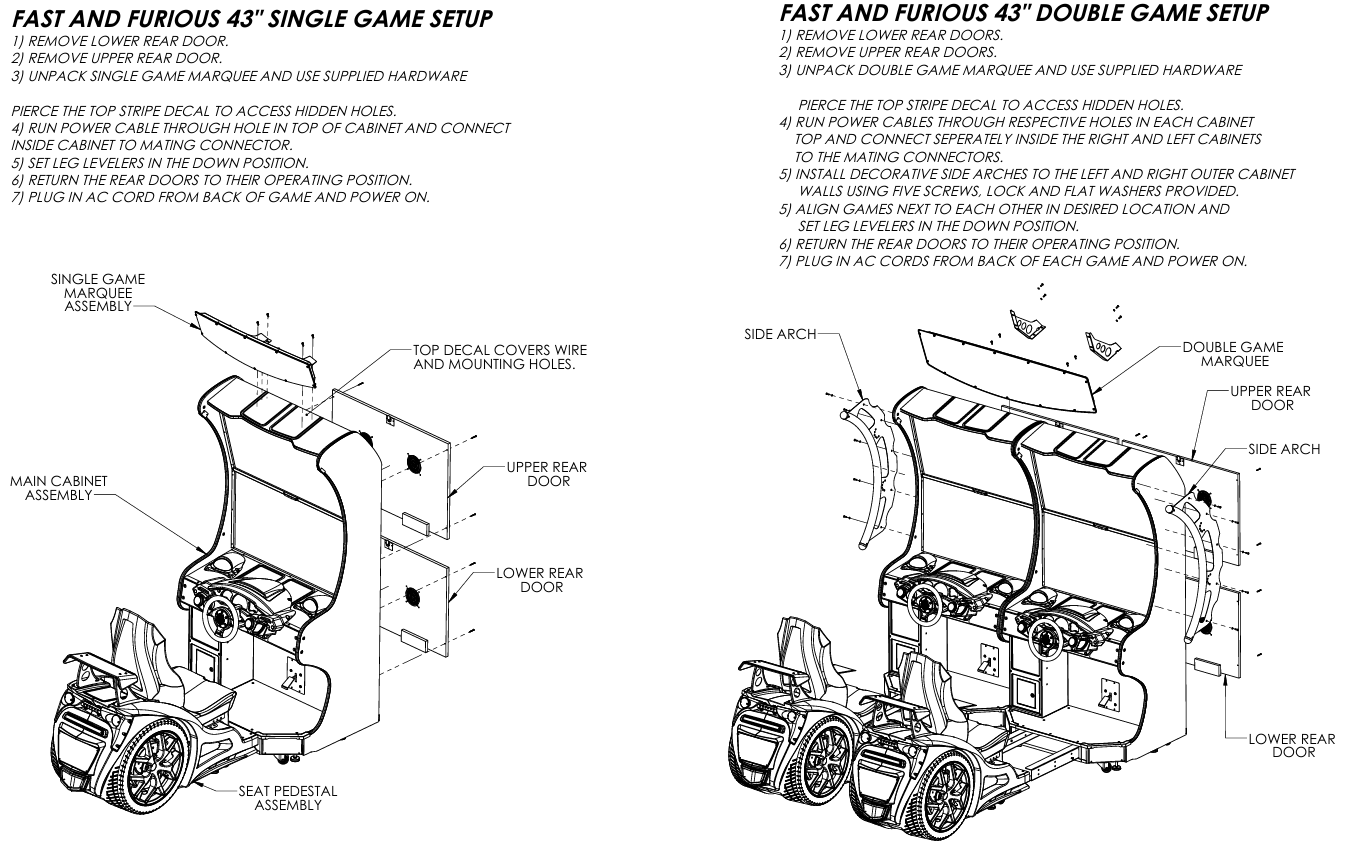 FAST AND FURIOUS 43" SINGLE GAME SETUP
1) REMOVE LOWER REAR DOOR.
2) REMOVE UPPER REAR DOOR.
3) UNPACK SINGLE GAME MARQUEE AND USE SUPPLIED HARDWARE

PIERCE THE TOP STRIPE DECAL TO ACCESS HIDDEN HOLES.
4) RUN POWER CABLE THROUGH HOLE IN TOP OF CABINET AND CONNECT INSIDE CABINET TO MATING CONNECTOR.
5) SET LEG LEVELERS IN THE DOWN POSITION.
6) RETURN THE REAR DOORS TO THEIR OPERATING POSITION.
7) PLUG IN AC CORD FROM BACK OF GAME AND POWER ON.

SINGLE GAME MARQUEE ASSEMBLY

TOP DECAL COVERS WIRE AND MOUNTING HOLES.

MAIN CABINET ASSEMBLY

UPPER REAR DOOR

LOWER REAR DOOR

SEAT PEDESTAL ASSEMBLY

FAST AND FURIOUS 43" DOUBLE GAME SETUP
1) REMOVE LOWER REAR DOORS.
2) REMOVE UPPER REAR DOORS.
3) UNPACK DOUBLE GAME MARQUEE AND USE SUPPLIED HARDWARE

PIERCE THE TOP STRIPE DECAL TO ACCESS HIDDEN HOLES.
4) RUN POWER CABLES THROUGH RESPECTIVE HOLES IN EACH CABINET TOP AND CONNECT SEPERATELY INSIDE THE RIGHT AND LEFT CABINETS TO THE MATING CONNECTORS.
5) INSTALL DECORATIVE SIDE ARCHES TO THE LEFT AND RIGHT OUTER CABINET WALLS USING FIVE SCREWS, LOCK AND FLAT WASHERS PROVIDED.
5) ALIGN GAMES NEXT TO EACH OTHER IN DESIRED LOCATION AND SET LEG LEVELERS IN THE DOWN POSITION.
6) RETURN THE REAR DOORS TO THEIR OPERATING POSITION.
7) PLUG IN AC CORDS FROM BACK OF EACH GAME AND POWER ON.

SIDE ARCH

DOUBLE GAME MARQUEE

UPPER REAR DOOR

SIDE ARCH

LOWER REAR DOOR